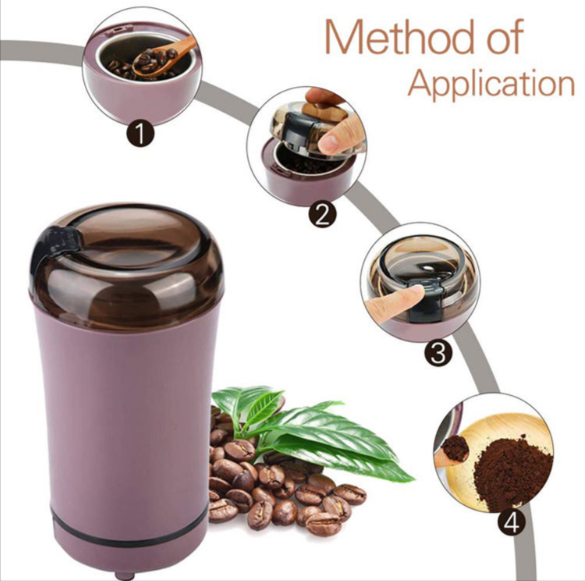 Method of Application

1

2

3

4