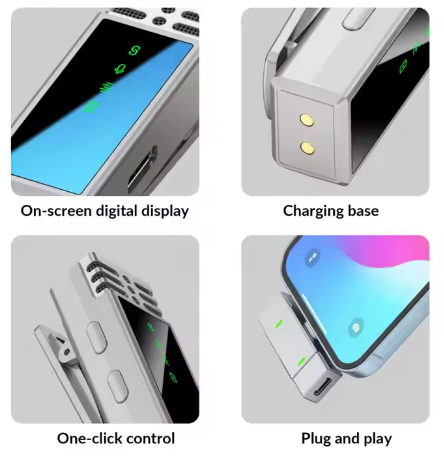 On-screen digital display

Charging base

One-click control

Plug and play